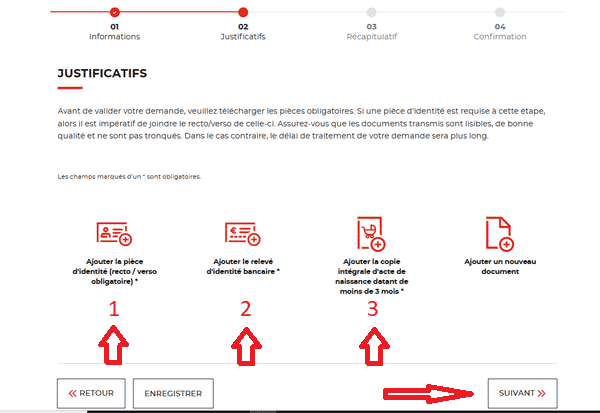 01
Informations

02
Justificatifs

03
Récapitulatif

04
Confirmation

JUSTIFICATIFS

Avant de valider votre demande, veuillez télécharger les pièces obligatoires. Si une pièce d'identité est requise à cette étape, alors il est impératif de joindre le recto/verso de celle-ci. Assurez-vous que les documents transmis sont lisibles, de bonne qualité et ne sont pas tronqués. Dans le cas contraire, le délai de traitement de votre demande sera plus long.

Les champs marqués d'un * sont obligatoires.

Ajouter la pièce d'identité (recto / verso obligatoire) *

Ajouter le relevé d'identité bancaire *

Ajouter la copie intégrale d'acte de naissance datant de moins de 3 mois *

Ajouter un nouveau document

1

2

3

« RETOUR

ENREGISTRER

SUIVANT »